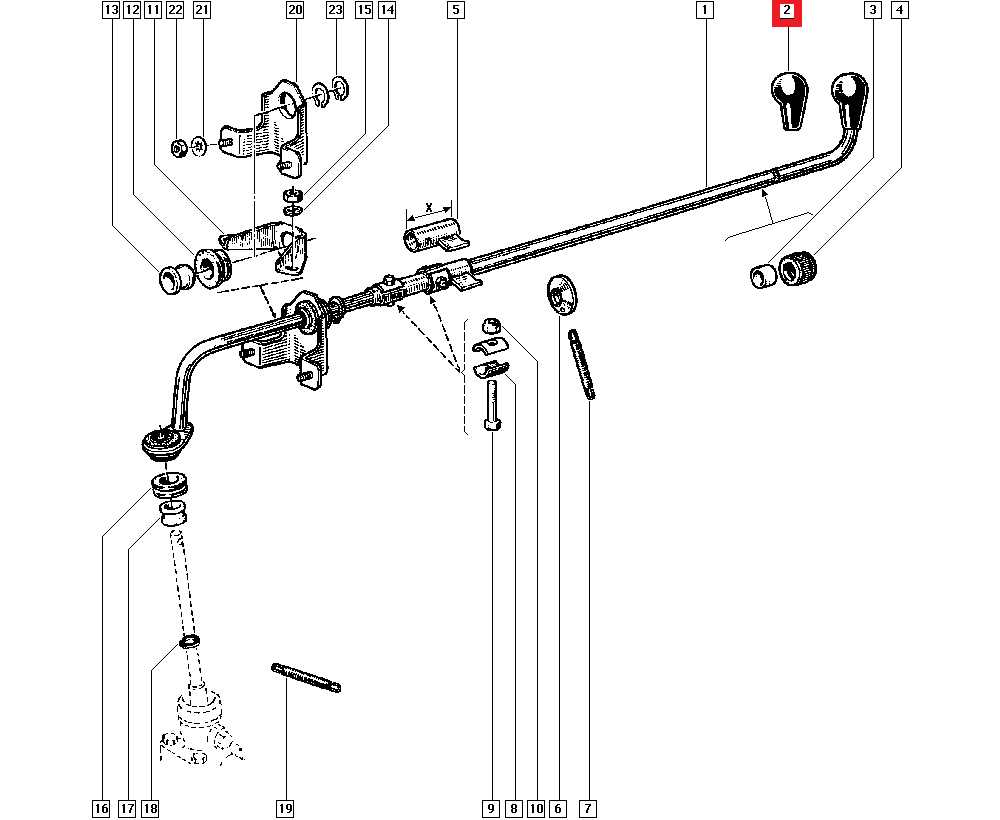 13 12 11 22 21 20 23 15 14 5 1 2 3 4

X

16 17 18 19 9 8 10 6 7